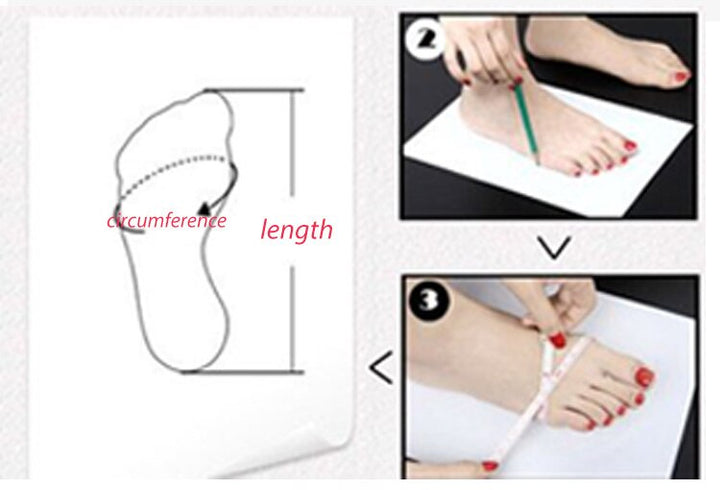 circumference

length

2

3