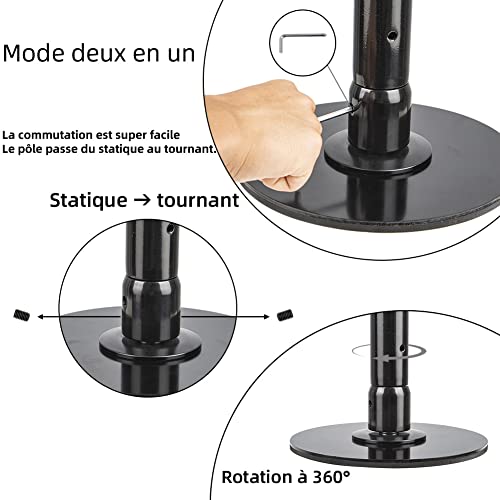 Mode deux en un

La commutation est super facile
Le pôle passe du statique au tournant.

Statique → tournant

Rotation à 360°