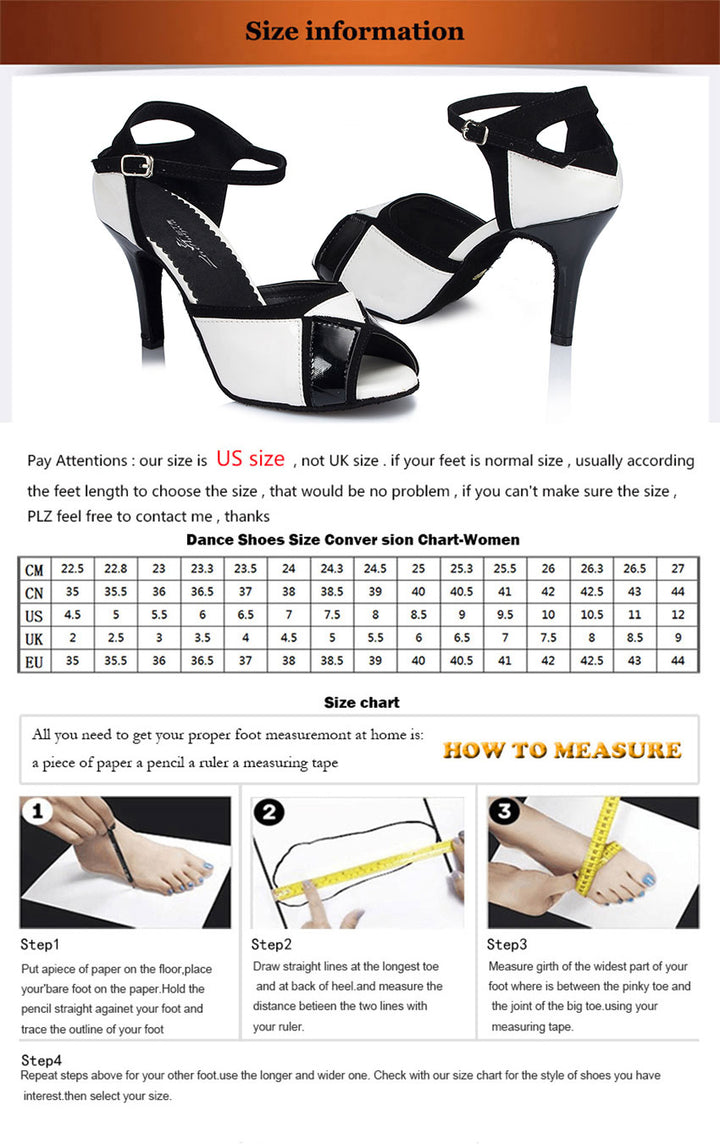 Size information

Pay Attentions : our size is US size , not UK size . if your feet is normal size , usually according the feet length to choose the size , that would be no problem , if you can't make sure the size , PLZ feel free to contact me , thanks

Dance Shoes Size Conver sion Chart-Women

| CM | 22.5 | 22.8 | 23 | 23.3 | 23.5 | 24 | 24.3 | 24.5 | 25 | 25.3 | 25.5 | 26 | 26.3 | 26.5 | 27 |
|---|---|---|---|---|---|---|---|---|---|---|---|---|---|---|---|
| CN | 35 | 35.5 | 36 | 36.5 | 37 | 38 | 38.5 | 39 | 40 | 40.5 | 41 | 42 | 42.5 | 43 | 44 |
| US | 4.5 | 5 | 5.5 | 6 | 6.5 | 7 | 7.5 | 8 | 8.5 | 9 | 9.5 | 10 | 10.5 | 11 | 12 |
| UK | 2 | 2.5 | 3 | 3.5 | 4 | 4.5 | 5 | 5.5 | 6 | 6.5 | 7 | 7.5 | 8 | 8.5 | 9 |
| EU | 35 | 35.5 | 36 | 36.5 | 37 | 38 | 38.5 | 39 | 40 | 40.5 | 41 | 42 | 42.5 | 43 | 44 |

Size chart

All you need to get your proper foot measuremont at home is:
a piece of paper a pencil a ruler a measuring tape

HOW TO MEASURE

1

2

3

Step1
Put apiece of paper on the floor,place your'bare foot on the paper.Hold the pencil straight againet your foot and trace the outline of your foot

Step2
Draw straight lines at the longest toe and at back of heel.and measure the distance betieen the two lines with your ruler.

Step3
Measure girth of the widest part of your foot where is between the pinky toe and the joint of the big toe.using your measuring tape.

Step4
Repeat steps above for your other foot.use the longer and wider one. Check with our size chart for the style of shoes you have interest.then select your size.