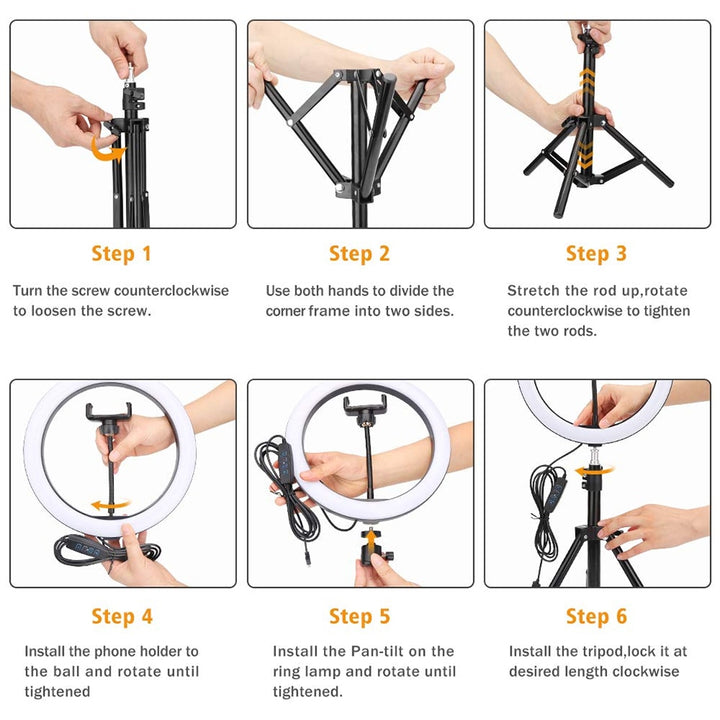 Step 1

Turn the screw counterclockwise to loosen the screw.

Step 2

Use both hands to divide the corner frame into two sides.

Step 3

Stretch the rod up,rotate counterclockwise to tighten the two rods.

Step 4

Install the phone holder to the ball and rotate until tightened

Step 5

Install the Pan-tilt on the ring lamp and rotate until tightened.

Step 6

Install the tripod,lock it at desired length clockwise